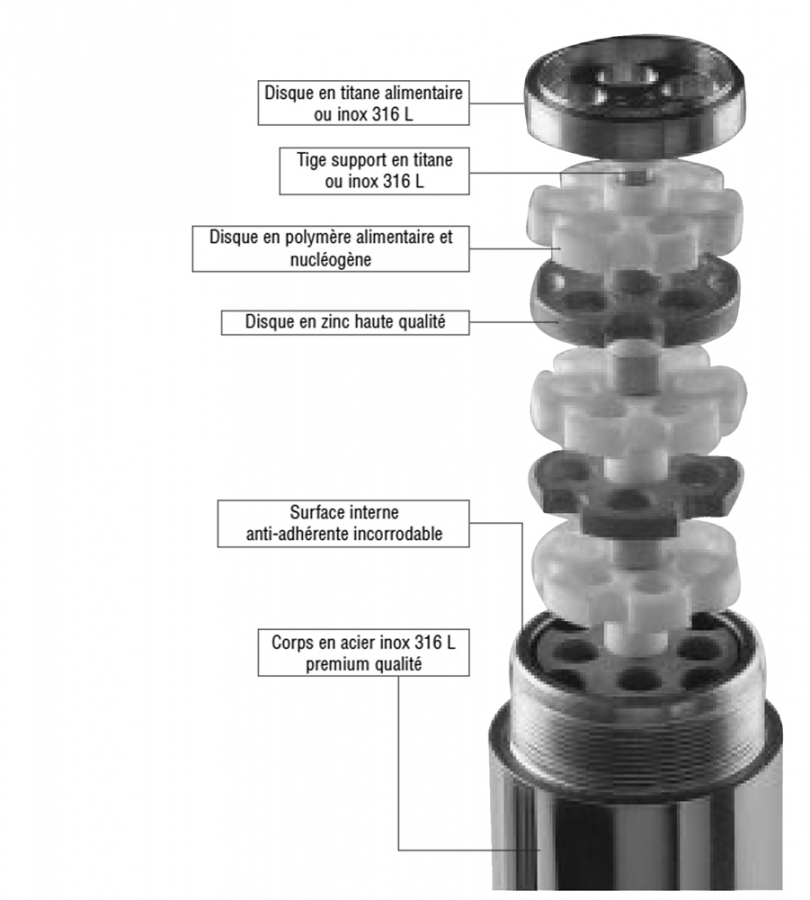 Disque en titane alimentaire ou inox 316 L

Tige support en titane ou inox 316 L

Disque en polymère alimentaire et nucléogène

Disque en zinc haute qualité

Surface interne anti-adhérente incorrodable

Corps en acier inox 316 L premium qualité